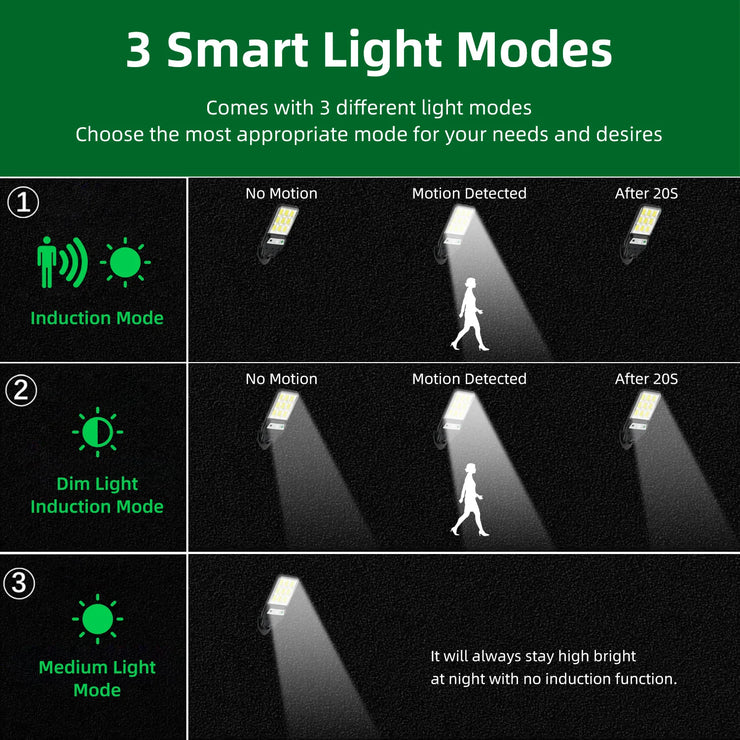 3 Smart Light Modes

Comes with 3 different light modes
Choose the most appropriate mode for your needs and desires

①

Induction Mode

No Motion

Motion Detected

After 20S

②

Dim Light Induction Mode

No Motion

Motion Detected

After 20S

③

Medium Light Mode

It will always stay high bright at night with no induction function.